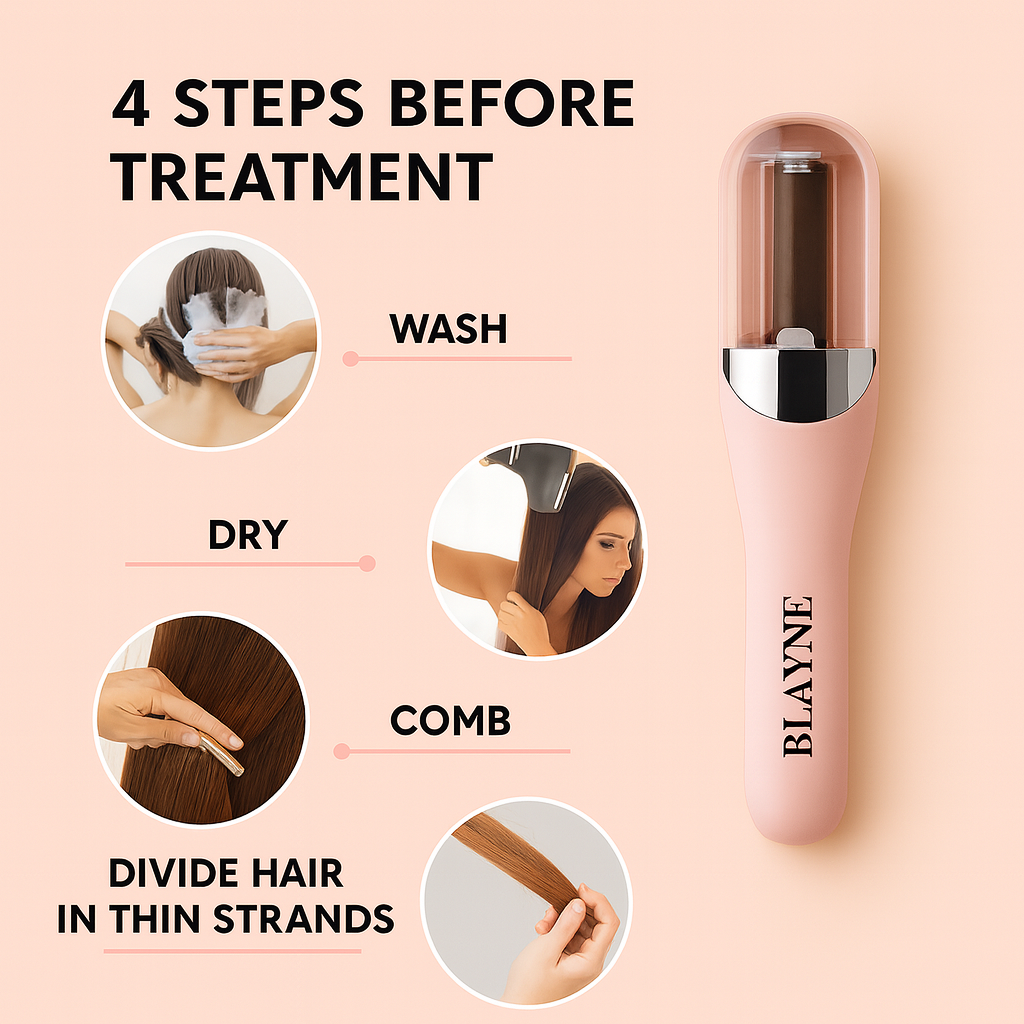 4 STEPS BEFORE TREATMENT

WASH

DRY

COMB

DIVIDE HAIR IN THIN STRANDS

BLAYNE